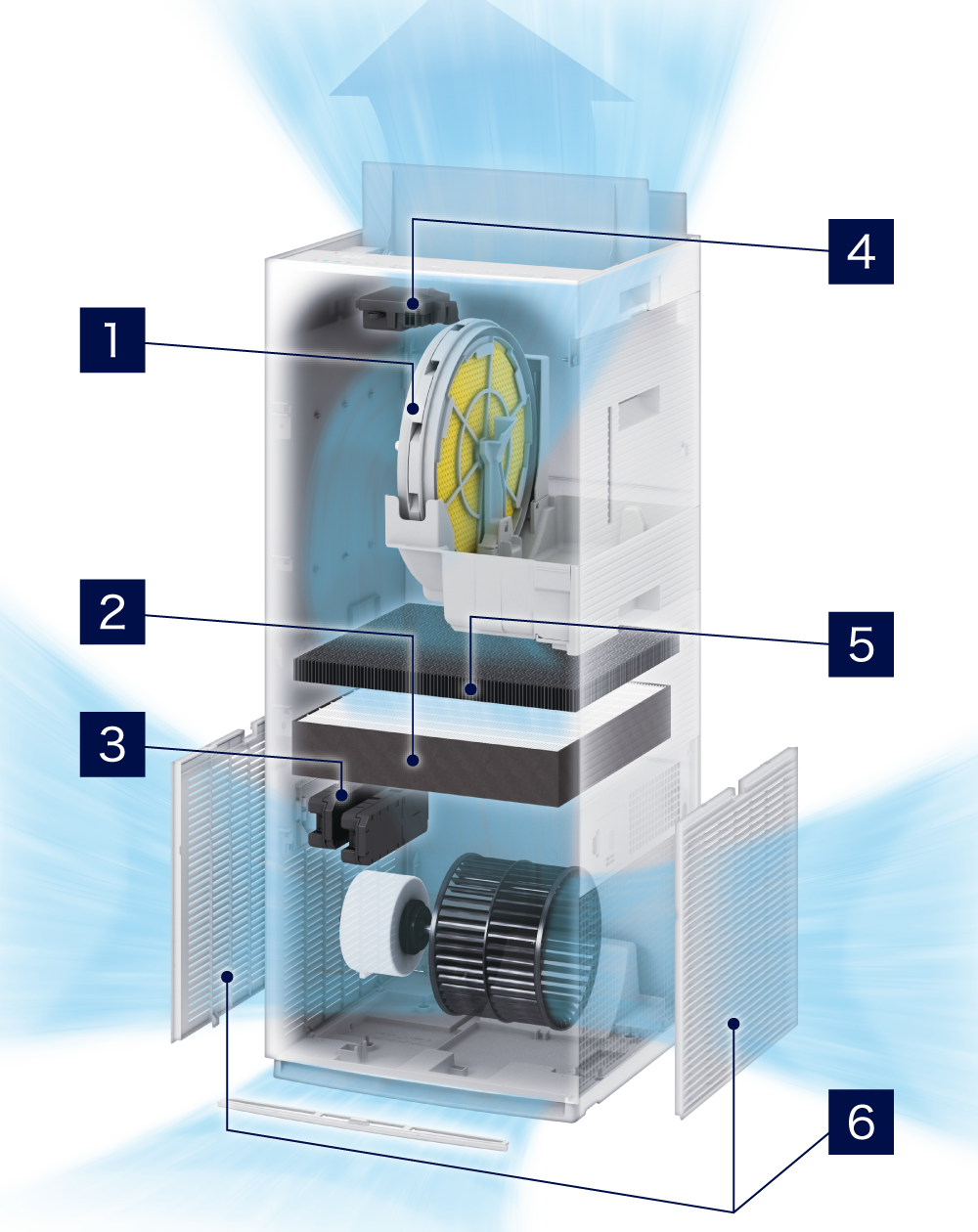 4
1
2
5
3
6